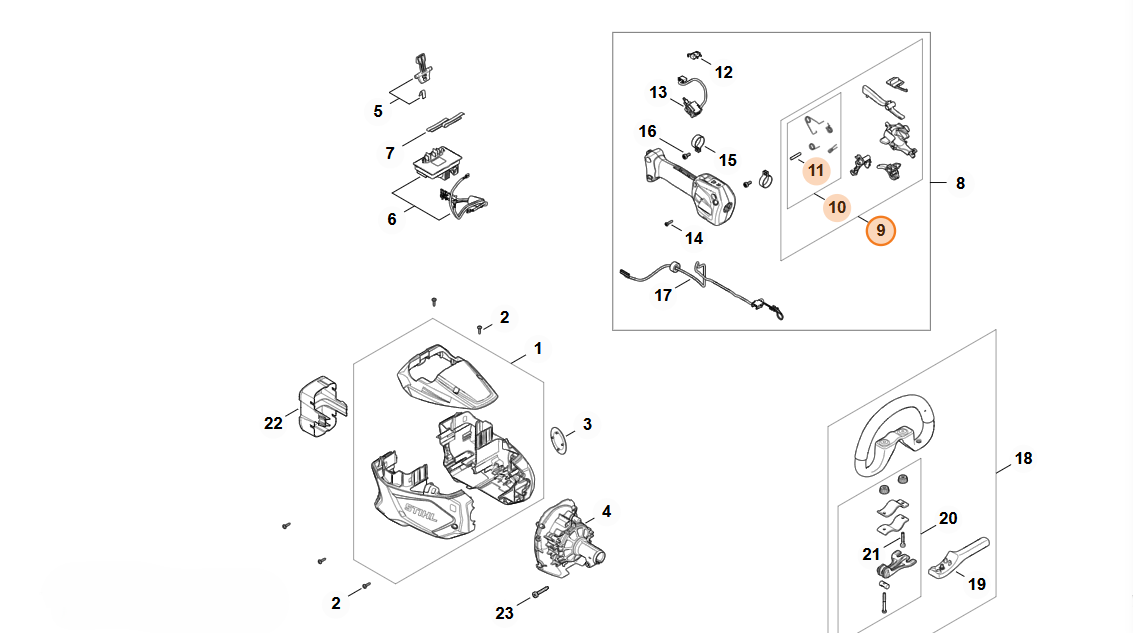 5
7
6
12
13
16
15
11
10
9
8
14
17
2
1
22
3
4
2
23
18
20
21
19
STIHL